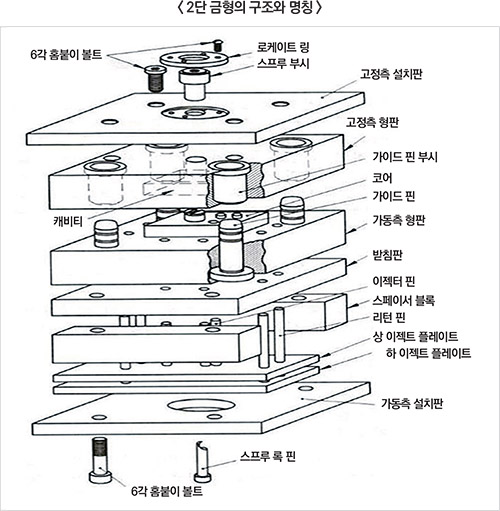 〈 2단 금형의 구조와 명칭 〉

6각 홈붙이 볼트
로케이트 링
스프루 부시
고정측 설치판
고정측 형판
가이드 핀 부시
코어
가이드 핀
캐비티
가동측 형판
받침판
이젝터 핀
스페이서 블록
리턴 핀
상 이젝트 플레이트
하 이젝트 플레이트
가동측 설치판
스프루 록 핀
6각 홈붙이 볼트